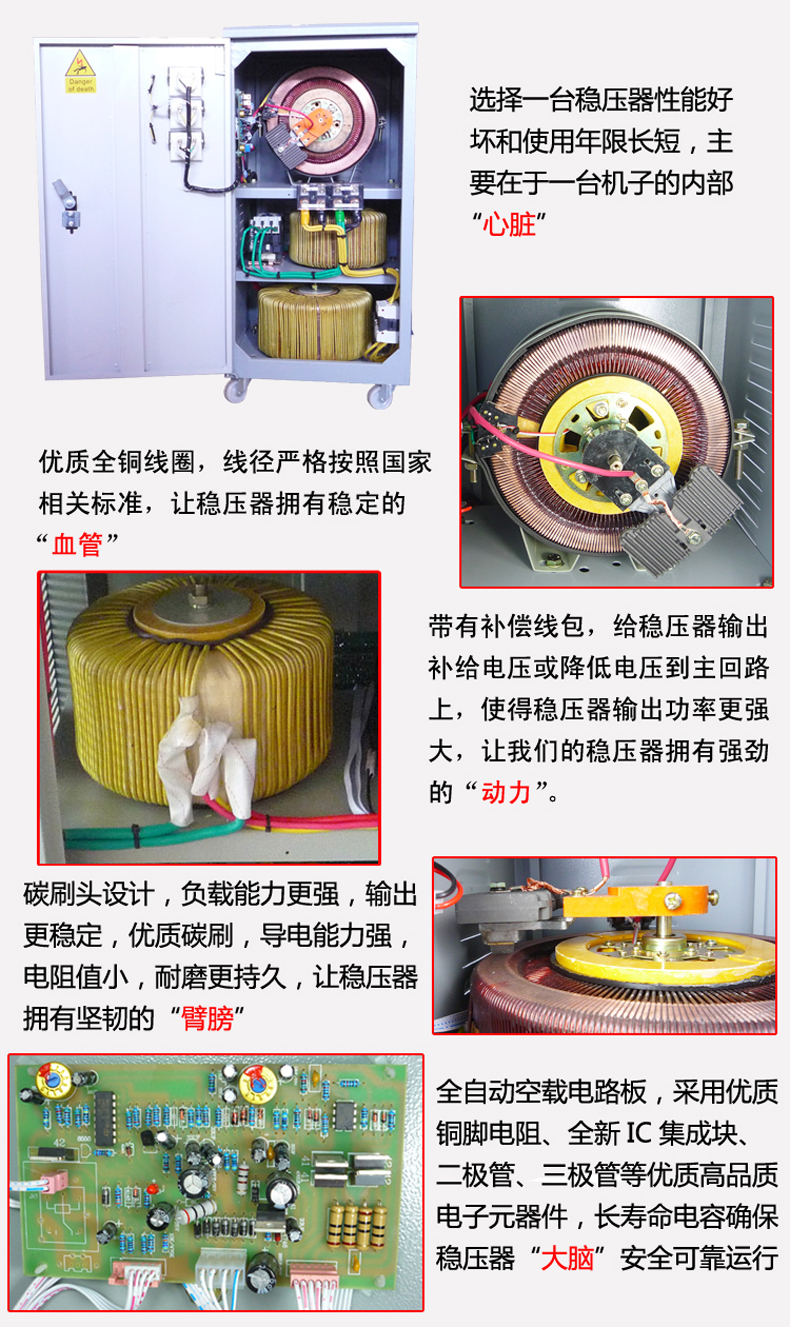 Danger of death

选择一台稳压器性能好坏和使用年限长短，主要在于一台机子的内部“心脏”

优质全铜线圈，线径严格按照国家相关标准，让稳压器拥有稳定的“血管”

带有补偿线包，给稳压器输出补给电压或降低电压到主回路上，使得稳压器输出功率更强大，让我们的稳压器拥有强劲的“动力”。

碳刷头设计，负载能力更强，输出更稳定，优质碳刷，导电能力强，电阻值小，耐磨更持久，让稳压器拥有坚韧的“臂膀”

全自动空载电路板，采用优质铜脚电阻、全新 IC 集成块、二极管、三极管等优质高品质电子元器件，长寿命电容确保稳压器“大脑”安全可靠运行